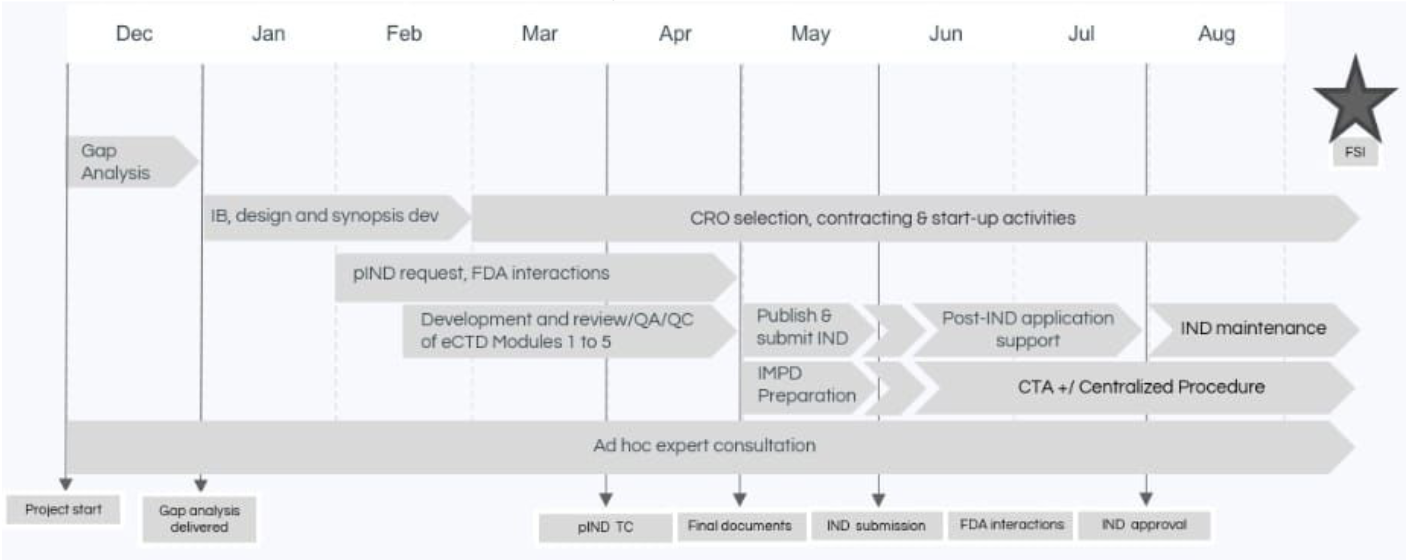 Dec Jan Feb Mar Apr May Jun Jul Aug

FSI

Gap Analysis

IB, design and synopsis dev

CRO selection, contracting & start-up activities

pIND request, FDA interactions

Development and review/QA/QC of eCTD Modules 1 to 5

Publish & submit IND

Post-IND application support

IND maintenance

IMPD Preparation

CTA +/ Centralized Procedure

Ad hoc expert consultation

Project start

Gap analysis delivered

pIND TC

Final documents

IND submission

FDA interactions

IND approval